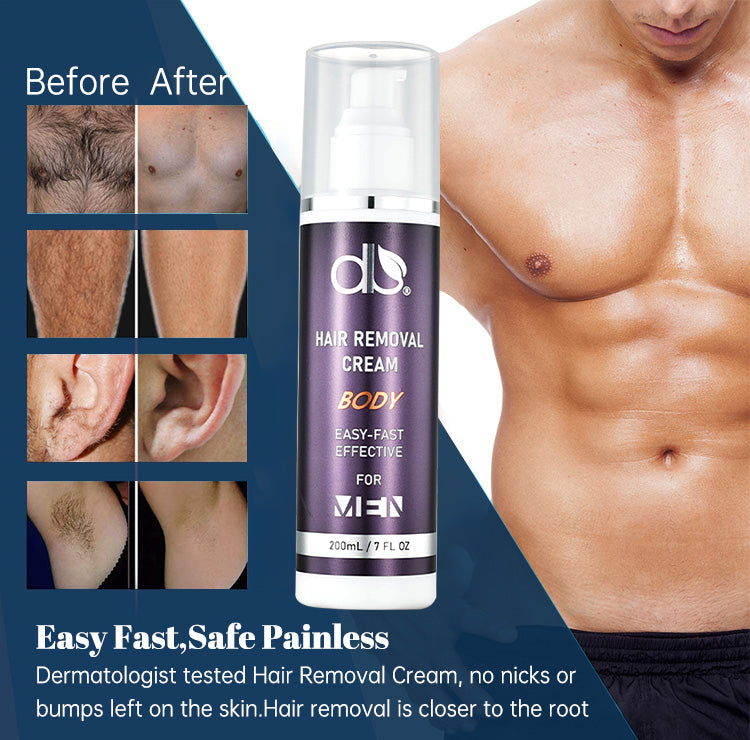 Before After

dl®

HAIR REMOVAL CREAM

BODY

EASY-FAST EFFECTIVE

FOR

MEN

200mL / 7 FL OZ

Easy Fast,Safe Painless

Dermatologist tested Hair Removal Cream, no nicks or bumps left on the skin.Hair removal is closer to the root